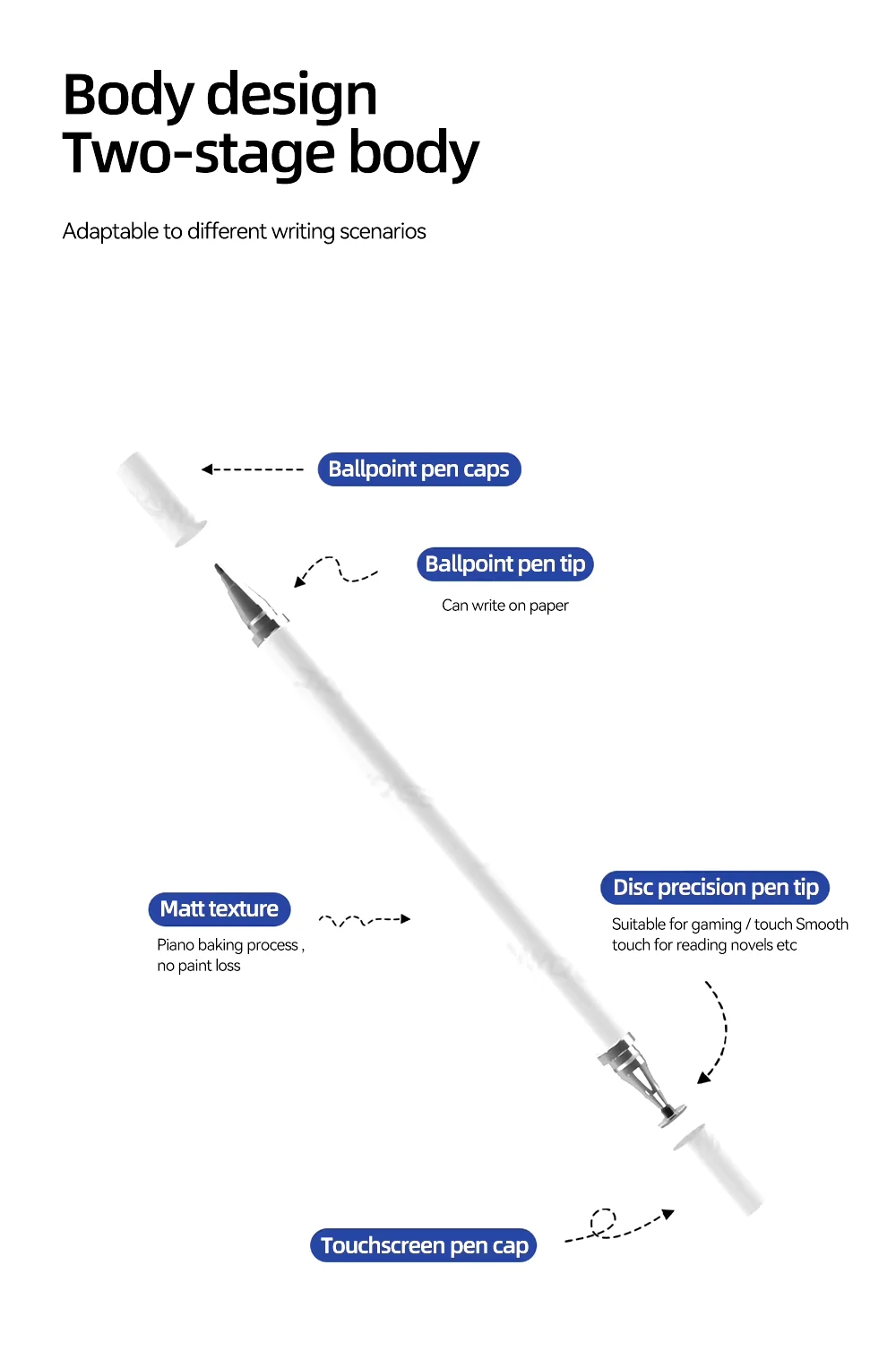 Body design
Two-stage body

Adaptable to different writing scenarios

Ballpoint pen caps

Ballpoint pen tip

Can write on paper

Matt texture

Piano baking process , no paint loss

Disc precision pen tip

Suitable for gaming / touch Smooth touch for reading novels etc

Touchscreen pen cap