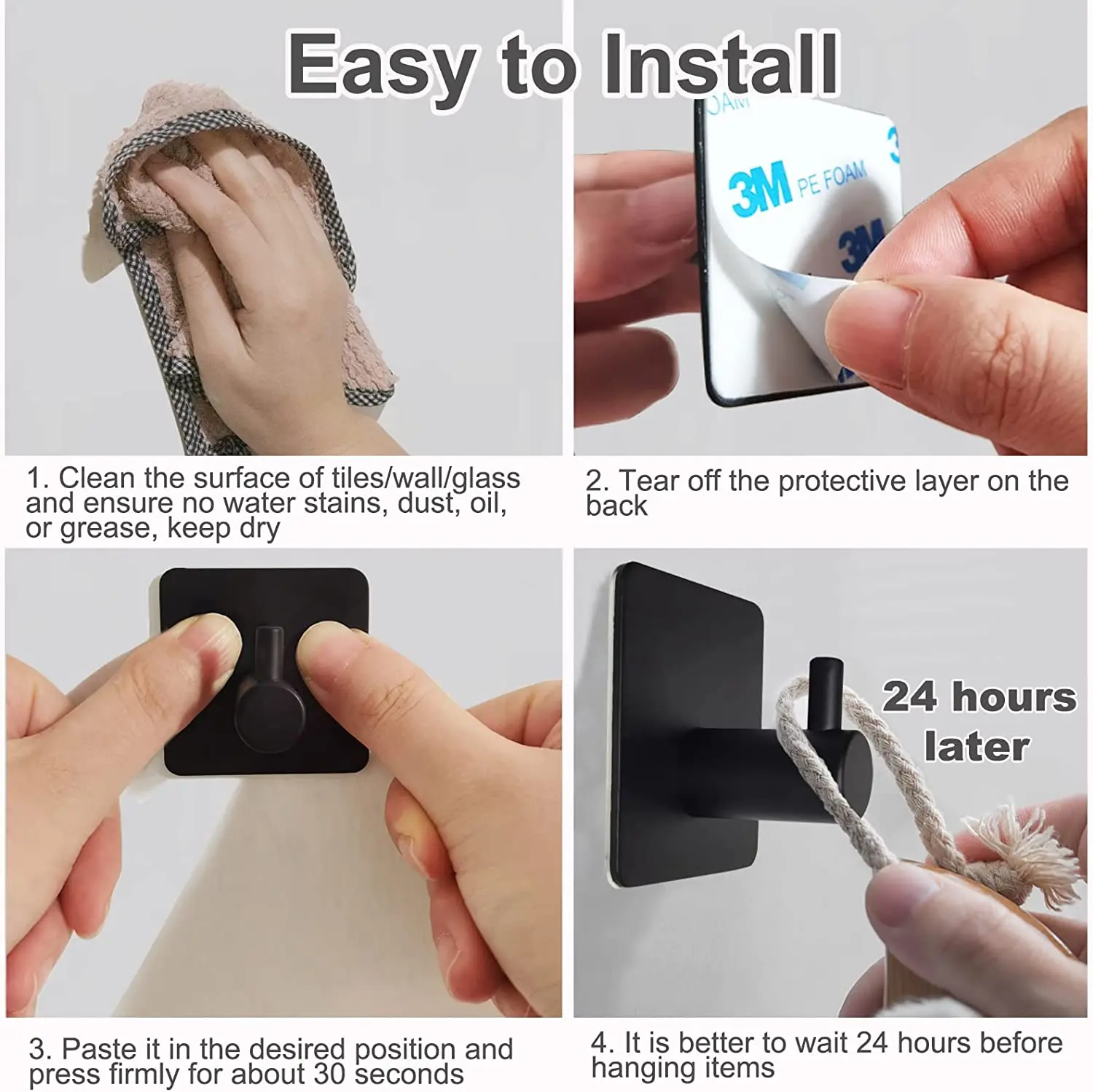 Easy to Install

3M PE FOAM

3M

1. Clean the surface of tiles/wall/glass and ensure no water stains, dust, oil, or grease, keep dry

2. Tear off the protective layer on the back

24 hours later

3. Paste it in the desired position and press firmly for about 30 seconds

4. It is better to wait 24 hours before hanging items